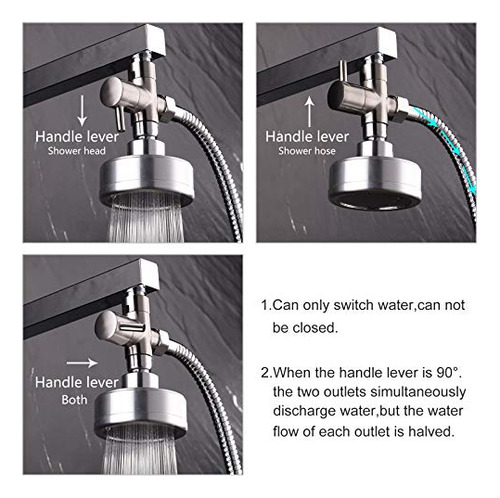 Handle lever
Shower head

Handle lever
Shower hose

Handle lever
Both

1.Can only switch water,can not be closed.

2.When the handle lever is 90°. the two outlets simultaneously discharge water,but the water flow of each outlet is halved.