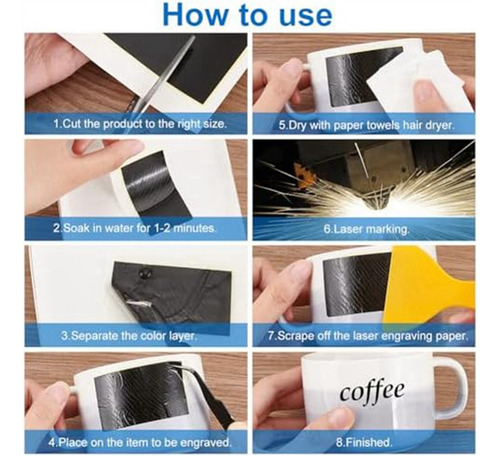 How to use

1.Cut the product to the right size.

2.Soak in water for 1-2 minutes.

3.Separate the color layer.

4.Place on the item to be engraved.

5.Dry with paper towels hair dryer.

6.Laser marking.

7.Scrape off the laser engraving paper.

coffee

8.Finished.