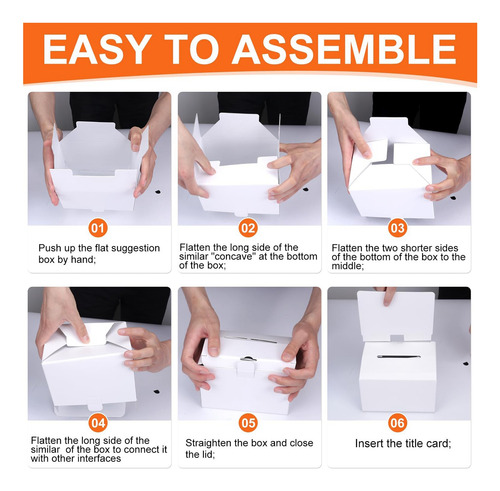 EASY TO ASSEMBLE

01

Push up the flat suggestion box by hand;

02

Flatten the long side of the similar "concave" at the bottom of the box;

03

Flatten the two shorter sides of the bottom of the box to the middle;

04

Flatten the long side of the similar of the box to connect it with other interfaces

05

Straighten the box and close the lid;

06

Insert the title card;