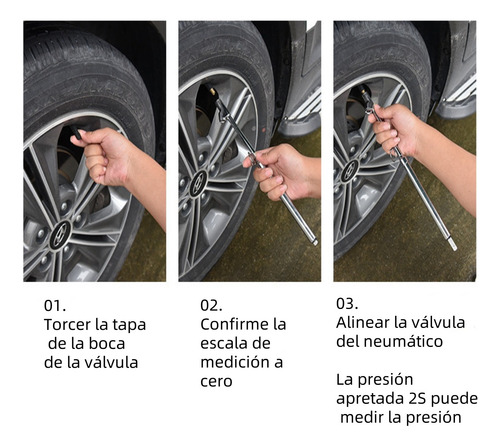 01.
Torcer la tapa de la boca de la válvula

02.
Confirme la escala de medición a cero

03.
Alinear la válvula del neumático

La presión apretada 2S puede medir la presión