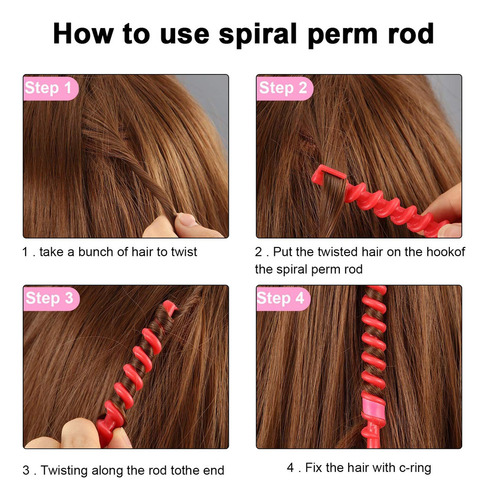 How to use spiral perm rod

Step 1

1 . take a bunch of hair to twist

Step 2

2 . Put the twisted hair on the hookof the spiral perm rod

Step 3

3 . Twisting along the rod tothe end

Step 4

4 . Fix the hair with c-ring