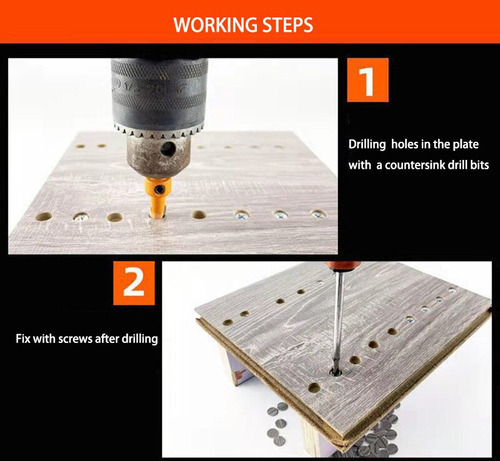 WORKING STEPS

1/2-20UNF

1

Drilling holes in the plate with a countersink drill bits

2

Fix with screws after drilling