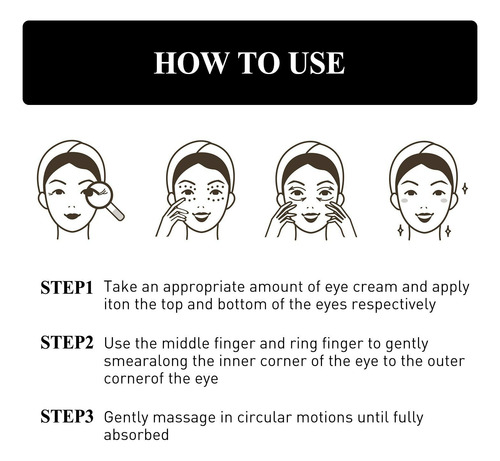 HOW TO USE

STEP1 Take an appropriate amount of eye cream and apply iton the top and bottom of the eyes respectively

STEP2 Use the middle finger and ring finger to gently smearalong the inner corner of the eye to the outer cornerof the eye

STEP3 Gently massage in circular motions until fully absorbed