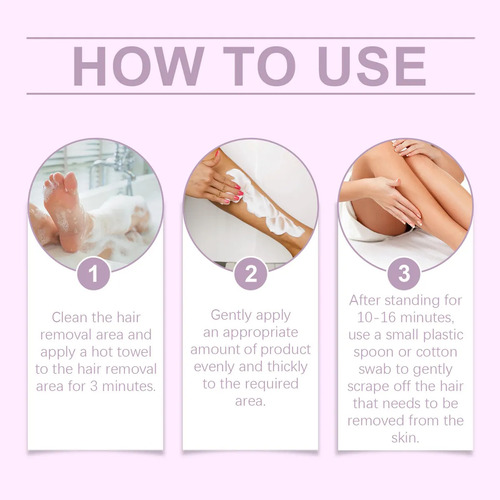 HOW TO USE

1

Clean the hair removal area and apply a hot towel to the hair removal area for 3 minutes.

2

Gently apply an appropriate amount of product evenly and thickly to the required area.

3

After standing for 10-16 minutes, use a small plastic spoon or cotton swab to gently scrape off the hair that needs to be removed from the skin.