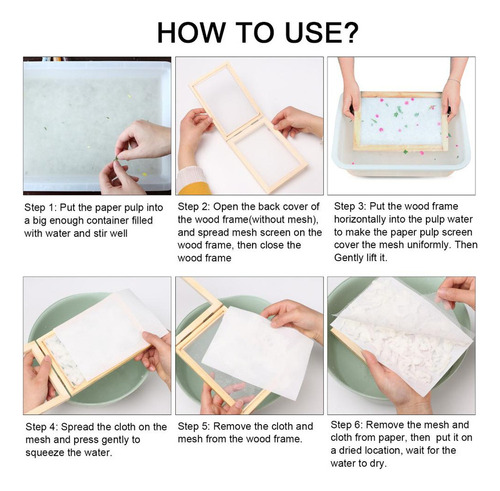 HOW TO USE?

Step 1: Put the paper pulp into a big enough container filled with water and stir well

Step 2: Open the back cover of the wood frame(without mesh), and spread mesh screen on the wood frame, then close the wood frame

Step 3: Put the wood frame horizontally into the pulp water to make the paper pulp screen cover the mesh uniformly. Then Gently lift it.

Step 4: Spread the cloth on the mesh and press gently to squeeze the water.

Step 5: Remove the cloth and mesh from the wood frame.

Step 6: Remove the mesh and cloth from paper, then put it on a dried location, wait for the water to dry.