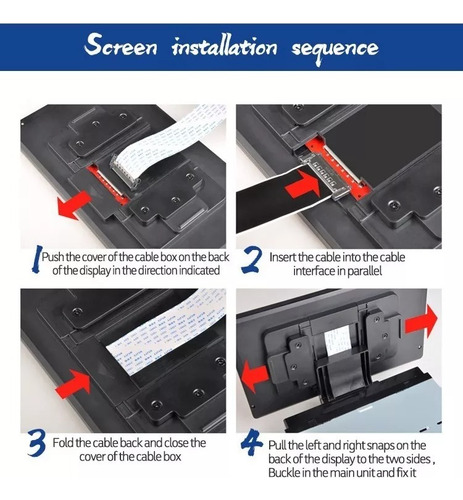 Screen installation sequence

1 Push the cover of the cable box on the back of the display in the direction indicated

2 Insert the cable into the cable interface in parallel

3 Fold the cable back and close the cover of the cable box

4 Pull the left and right snaps on the back of the display to the two sides , Buckle in the main unit and fix it