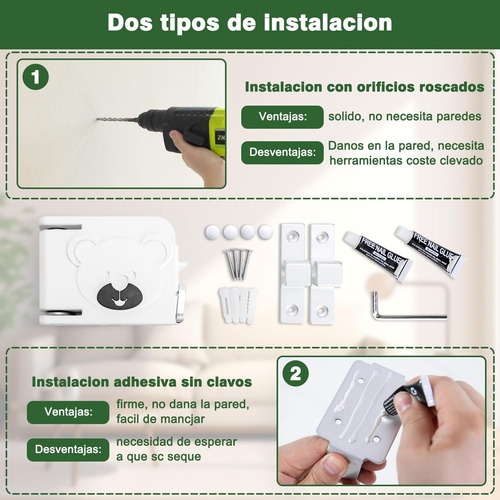 Dos tipos de instalacion

1

Instalacion con orificios roscados

Ventajas: solido, no necesita paredes

Desventajas: Danos en la pared, necesita herramientas coste clevado

FREE NAIL GLUE

FREE NAIL GLUE

Instalacion adhesiva sin clavos

Ventajas: firme, no dana la pared, facil de mancjar

Desventajas: necesidad de esperar a que sc seque

2