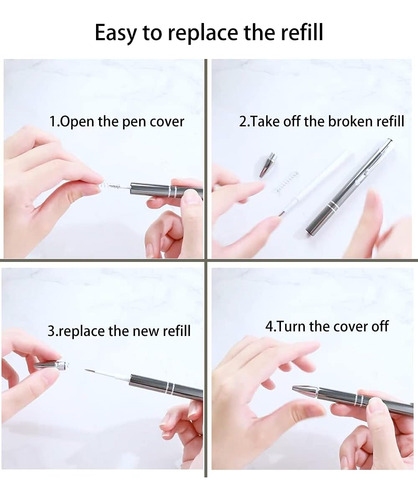 Easy to replace the refill

1.Open the pen cover

2.Take off the broken refill

3.replace the new refill

4.Turn the cover off