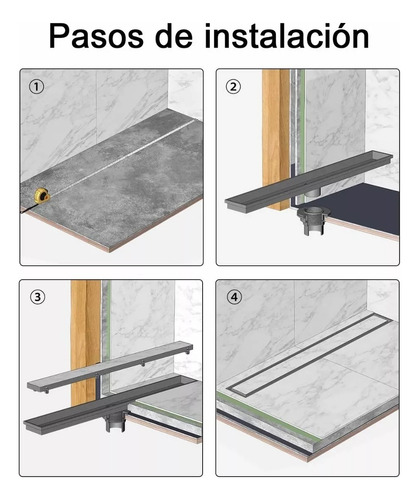 Pasos de instalación

①

②

③

④