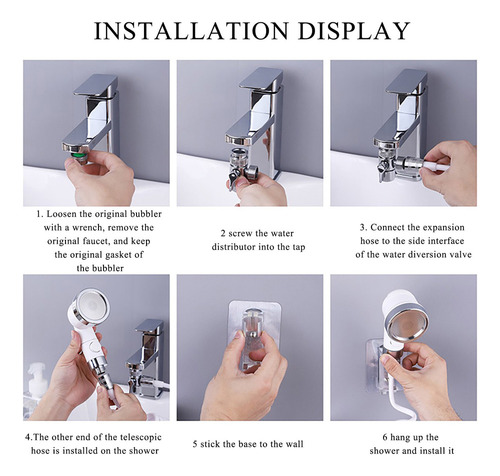 INSTALLATION DISPLAY

1. Loosen the original bubbler with a wrench, remove the original faucet, and keep the original gasket of the bubbler

2 screw the water distributor into the tap

3. Connect the expansion hose to the side interface of the water diversion valve

4.The other end of the telescopic hose is installed on the shower

5 stick the base to the wall

6 hang up the shower and install it