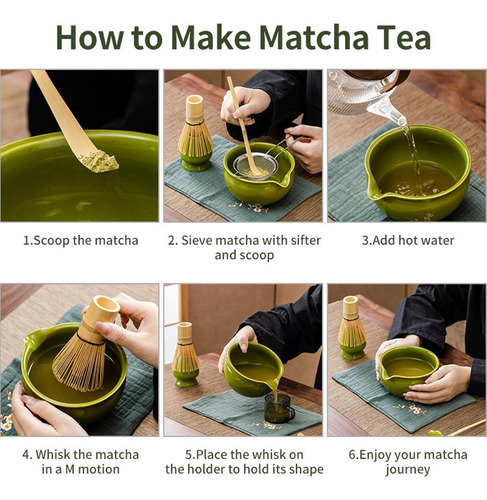 How to Make Matcha Tea

1.Scoop the matcha

2. Sieve matcha with sifter and scoop

3.Add hot water

4. Whisk the matcha in a M motion

5.Place the whisk on the holder to hold its shape

6.Enjoy your matcha journey