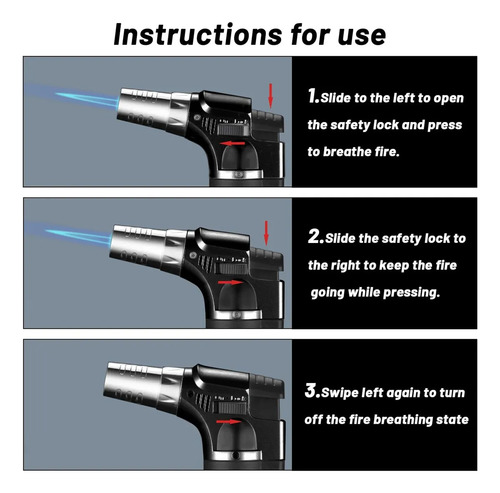 Instructions for use

1.Slide to the left to open the safety lock and press to breathe fire.

2.Slide the safety lock to the right to keep the fire going while pressing.

3.Swipe left again to turn off the fire breathing state