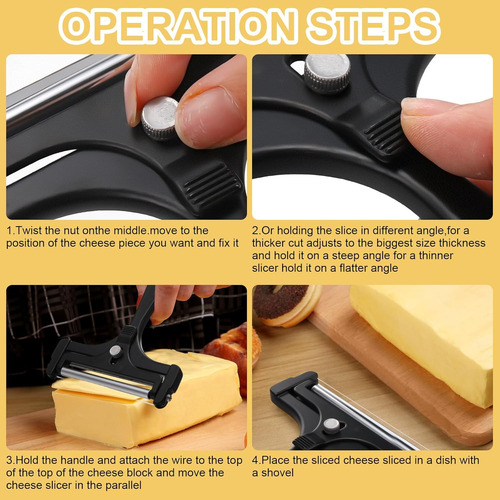 OPERATION STEPS

1.Twist the nut onthe middle.move to the position of the cheese piece you want and fix it

2.Or holding the slice in different angle,for a thicker cut adjusts to the biggest size thickness and hold it on a steep angle for a thinner slicer hold it on a flatter angle

3.Hold the handle and attach the wire to the top of the top of the cheese block and move the cheese slicer in the parallel

4.Place the sliced cheese sliced in a dish with a shovel