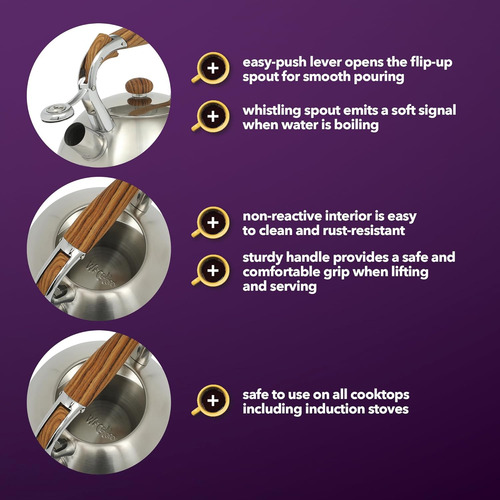 easy-push lever opens the flip-up spout for smooth pouring

whistling spout emits a soft signal when water is boiling

non-reactive interior is easy to clean and rust-resistant

sturdy handle provides a safe and comfortable grip when lifting and serving

safe to use on all cooktops including induction stoves