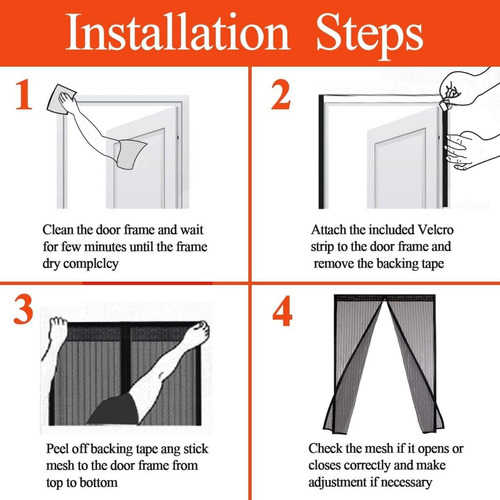 Installation Steps

1

Clean the door frame and wait for few minutes until the frame dry complclcy

2

Attach the included Velcro strip to the door frame and remove the backing tape

3

Peel off backing tape ang stick mesh to the door frame from top to bottom

4

Check the mesh if it opens or closes correctly and make adjustment if necessary