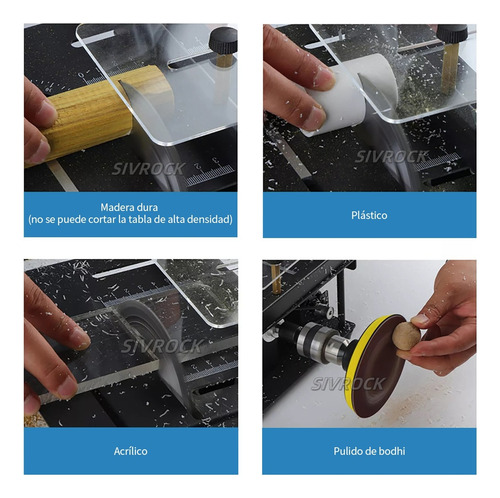 SIVROCK

Madera dura
(no se puede cortar la tabla de alta densidad)

SIVROCK

Plástico

SIVROCK

Acrílico

SIVROCK

Pulido de bodhi