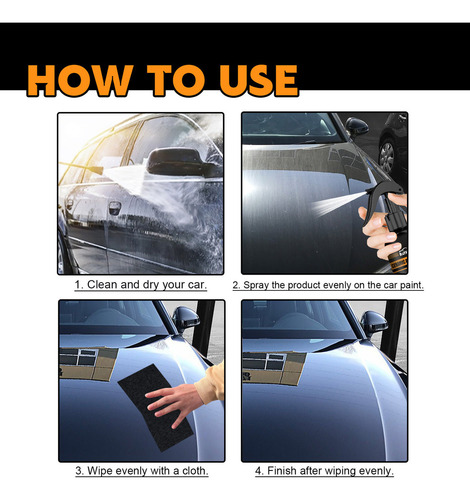 HOW TO USE

1. Clean and dry your car.

2. Spray the product evenly on the car paint.

3. Wipe evenly with a cloth.

4. Finish after wiping evenly.