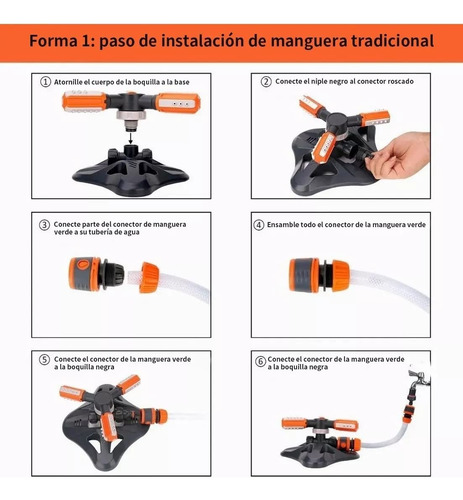 Forma 1: paso de instalación de manguera tradicional

① Atornille el cuerpo de la boquilla a la base

② Conecte el niple negro al conector roscado

③ Conecte parte del conector de manguera verde a su tubería de agua

④ Ensamble todo el conector de la manguera verde

⑤ Conecte el conector de la manguera verde a la boquilla negra

⑥ Conecte el conector de la manguera verde a la boquilla negra