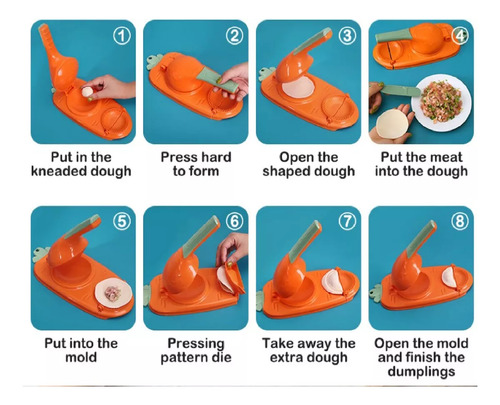 ①
Put in the kneaded dough

②
Press hard to form

③
Open the shaped dough

④
Put the meat into the dough

⑤
Put into the mold

⑥
Pressing pattern die

⑦
Take away the extra dough

⑧
Open the mold and finish the dumplings