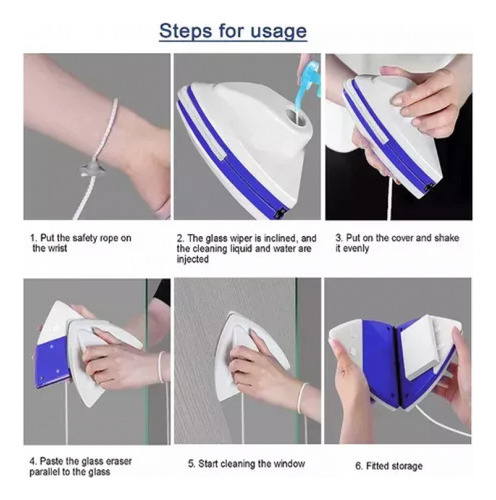 Steps for usage

1. Put the safety rope on the wrist

2. The glass wiper is inclined, and the cleaning liquid and water are injected

3. Put on the cover and shake it evenly

4. Paste the glass eraser parallel to the glass

5. Start cleaning the window

6. Fitted storage