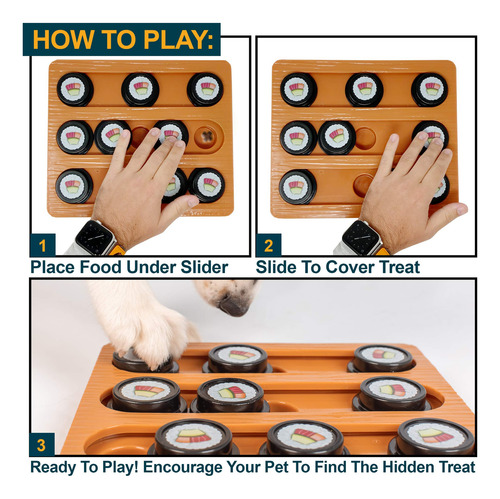 HOW TO PLAY:

1
Place Food Under Slider

2
Slide To Cover Treat

3
Ready To Play! Encourage Your Pet To Find The Hidden Treat