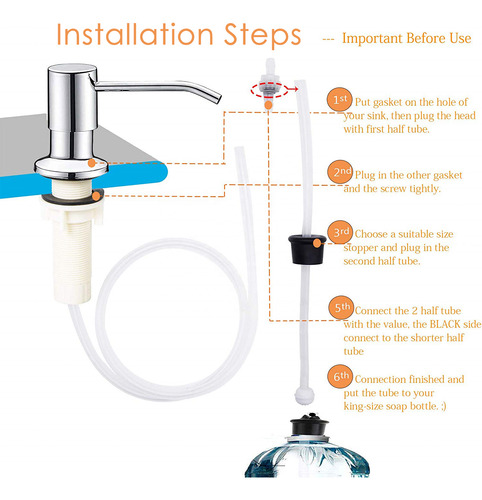 Installation Steps --- Important Before Use

1st Put gasket on the hole of your sink, then plug the head with first half tube.

2nd Plug in the other gasket and the screw tightly.

3rd Choose a suitable size stopper and plug in the second half tube.

5th Connect the 2 half tube with the value, the BLACK side connect to the shorter half tube

6th Connection finished and put the tube to your king-size soap bottle. :)