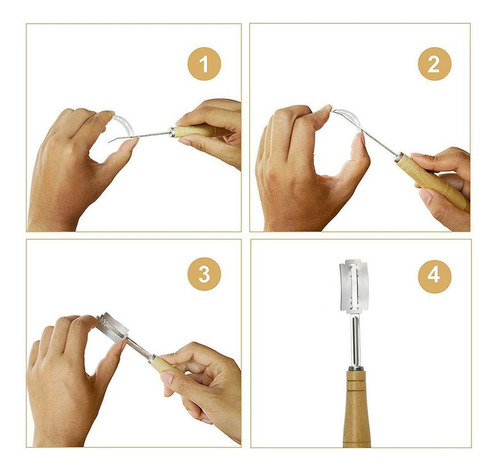 1

2

3

4