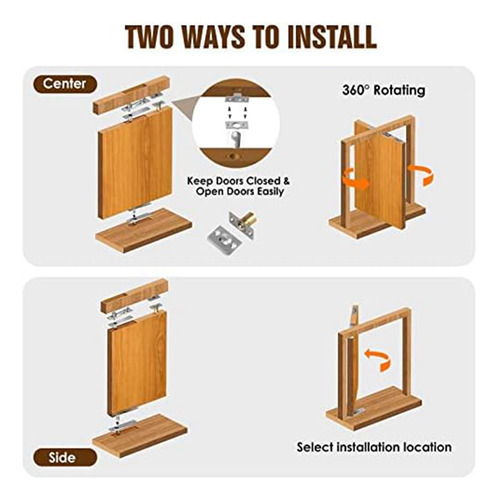 TWO WAYS TO INSTALL

Center

Keep Doors Closed & Open Doors Easily

360° Rotating

Side

Select installation location