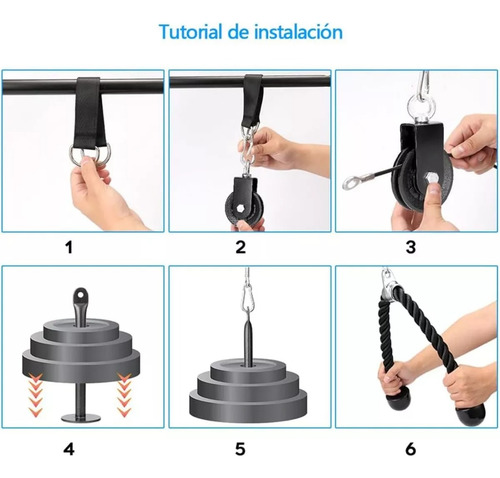 Tutorial de instalación

1

2

3

4

5

6