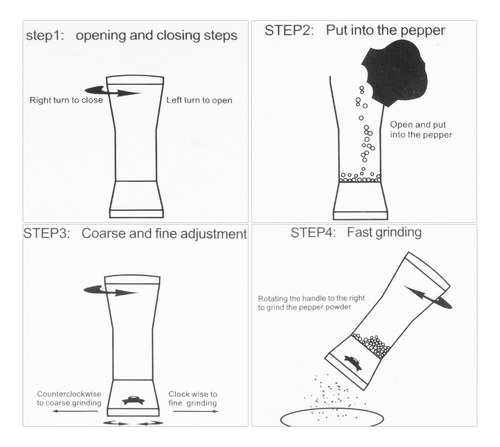 step1: opening and closing steps

Right turn to close

Left turn to open

STEP2: Put into the pepper

Open and put into the pepper

STEP3: Coarse and fine adjustment

Counterclockwise to coarse grinding

Clock wise to fine grinding

STEP4: Fast grinding

Rotating the handle to the right to grind the pepper powder