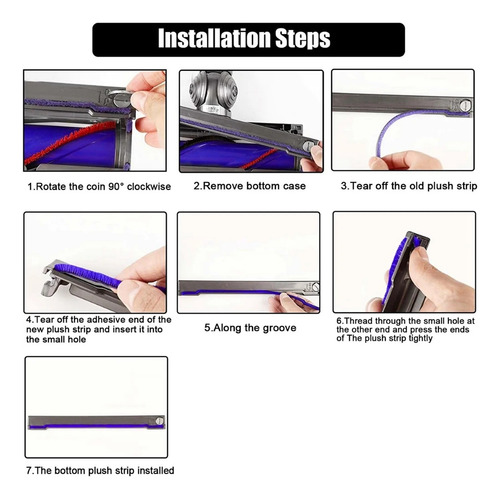 Installation Steps

1.Rotate the coin 90° clockwise

2.Remove bottom case

3.Tear off the old plush strip

4.Tear off the adhesive end of the new plush strip and insert it into the small hole

5.Along the groove

6.Thread through the small hole at the other end and press the ends of The plush strip tightly

7.The bottom plush strip installed