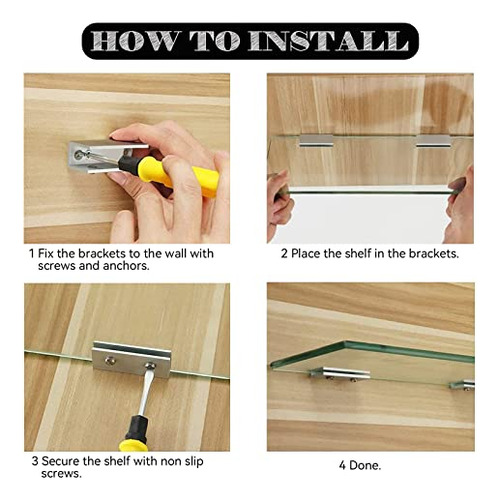 HOW TO INSTALL

1 Fix the brackets to the wall with screws and anchors.

2 Place the shelf in the brackets.

3 Secure the shelf with non slip screws.

4 Done.