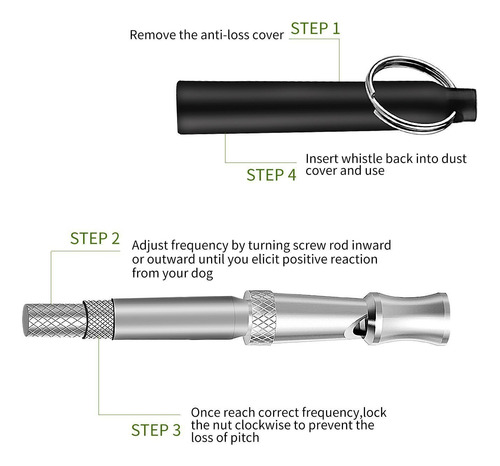 Remove the anti-loss cover STEP 1

STEP 4 Insert whistle back into dust cover and use

STEP 2 Adjust frequency by turning screw rod inward or outward until you elicit positive reaction from your dog

STEP 3 Once reach correct frequency,lock the nut clockwise to prevent the loss of pitch