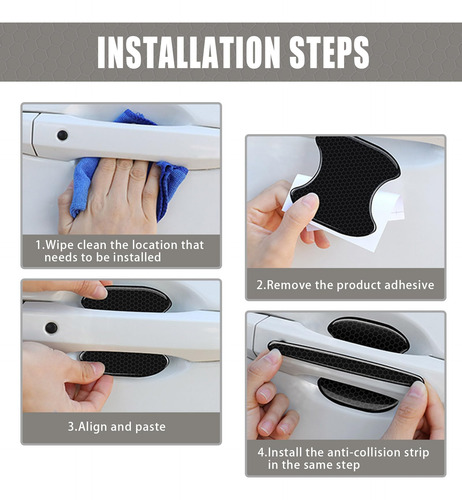 INSTALLATION STEPS

1.Wipe clean the location that needs to be installed

2.Remove the product adhesive

3.Align and paste

4.Install the anti-collision strip in the same step