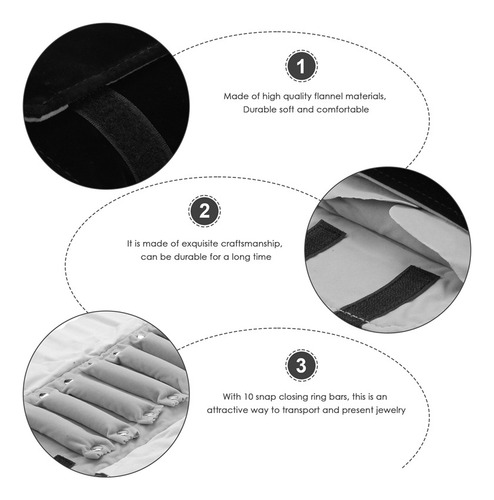 1

Made of high quality flannel materials, Durable soft and comfortable

2

It is made of exquisite craftsmanship, can be durable for a long time

3

With 10 snap closing ring bars, this is an attractive way to transport and present jewelry