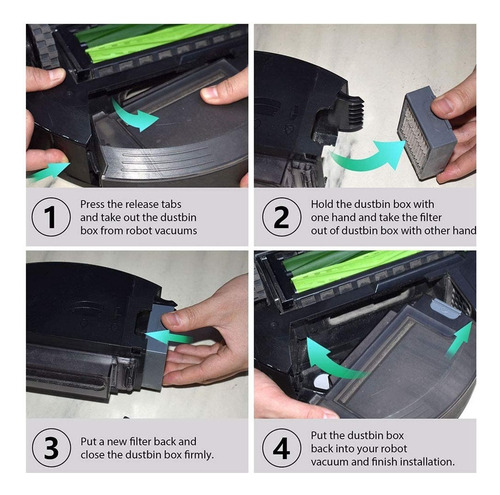 1

Press the release tabs and take out the dustbin box from robot vacuums

2

Hold the dustbin box with one hand and take the filter out of dustbin box with other hand

3

Put a new filter back and close the dustbin box firmly.

4

Put the dustbin box back into your robot vacuum and finish installation.