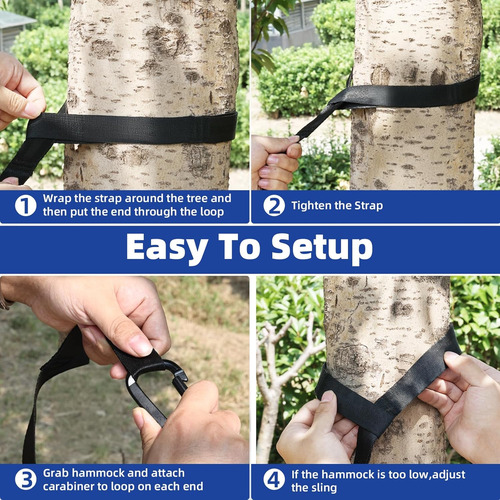 1 Wrap the strap around the tree and then put the end through the loop

2 Tighten the Strap

Easy To Setup

3 Grab hammock and attach carabiner to loop on each end

4 If the hammock is too low,adjust the sling