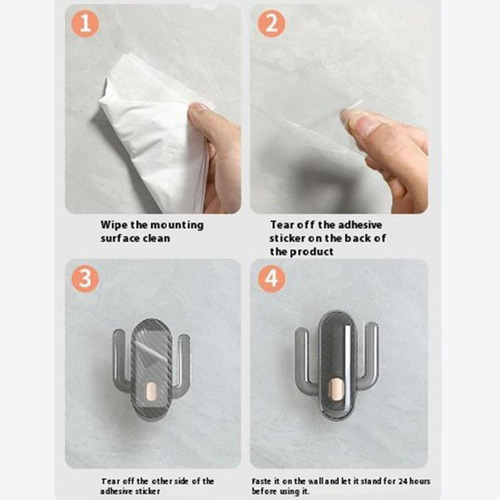 1

Wipe the mounting surface clean

2

Tear off the adhesive sticker on the back of the product

3

Tear off the other side of the adhesive sticker

4

Faste it on the wall and let it stand for 24 hours before using it.