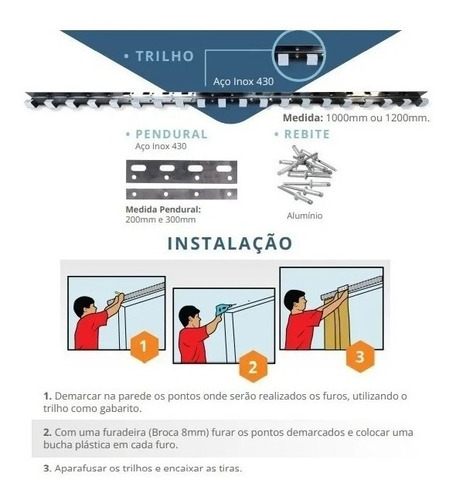 • TRILHO

Aço Inox 430

Medida: 1000mm ou 1200mm.

• PENDURAL
Aço Inox 430

Medida Pendural:
200mm e 300mm

• REBITE

Alumínio

INSTALAÇÃO

1

2

3

1. Demarcar na parede os pontos onde serão realizados os furos, utilizando o trilho como gabarito.

2. Com uma furadeira (Broca 8mm) furar os pontos demarcados e colocar uma bucha plástica em cada furo.

3. Aparafusar os trilhos e encaixar as tiras.