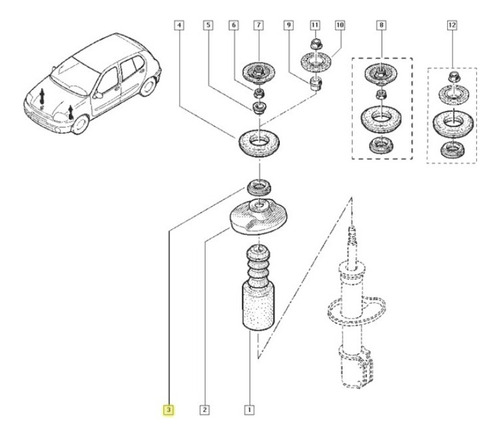 4
5
6
7
9
11
10
8
12
3
2
1