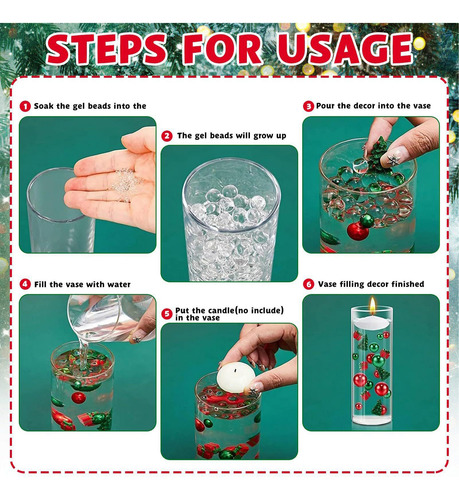 STEPS FOR USAGE

1 Soak the gel beads into the

2 The gel beads will grow up

3 Pour the decor into the vase

4 Fill the vase with water

5 Put the candle(no include) in the vase

6 Vase filling decor finished