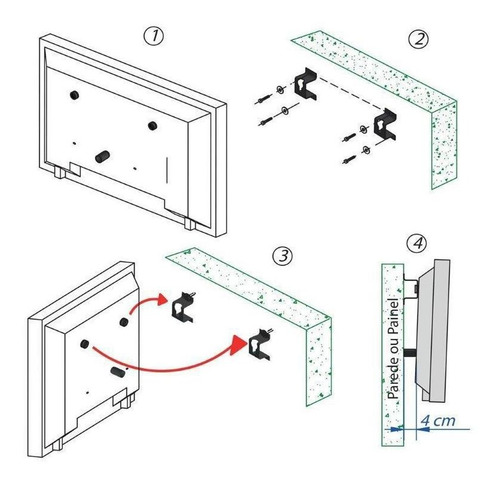 1

2

3

4

Parede ou Painel

4 cm