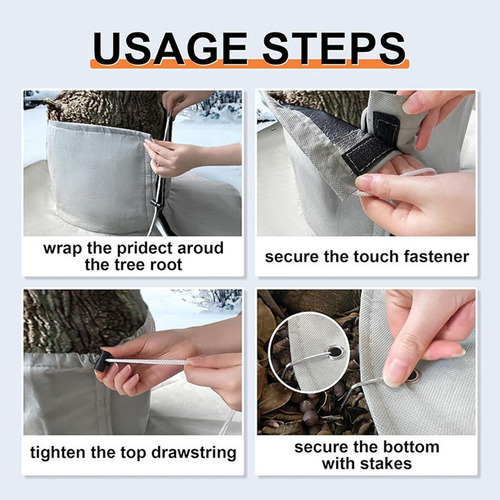 USAGE STEPS

wrap the pridect aroud the tree root

secure the touch fastener

tighten the top drawstring

secure the bottom with stakes