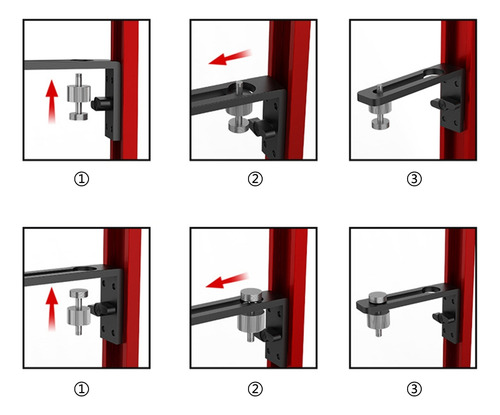 ①

②

③

①

②

③