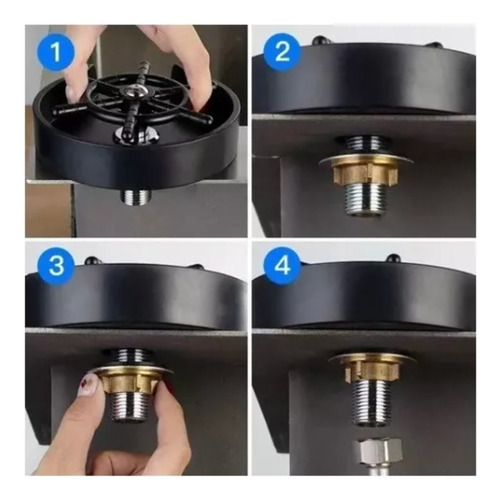 1

2

3

4