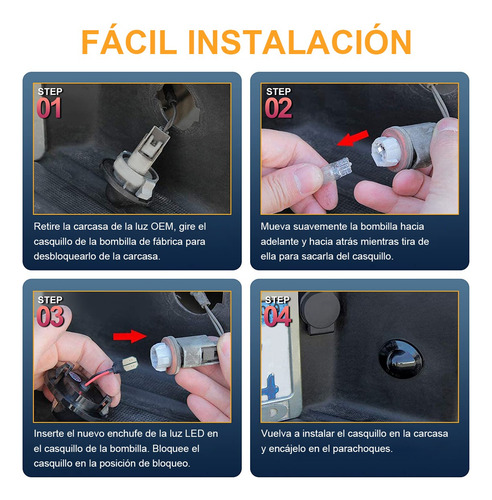 FÁCIL INSTALACIÓN

STEP
01

Retire la carcasa de la luz OEM, gire el casquillo de la bombilla de fábrica para desbloquearlo de la carcasa.

STEP
02

Mueva suavemente la bombilla hacia adelante y hacia atrás mientras tira de ella para sacarla del casquillo.

STEP
03

Inserte el nuevo enchufe de la luz LED en el casquillo de la bombilla. Bloquee el casquillo en la posición de bloqueo.

STEP
04

Vuelva a instalar el casquillo en la carcasa y encájelo en el parachoques.