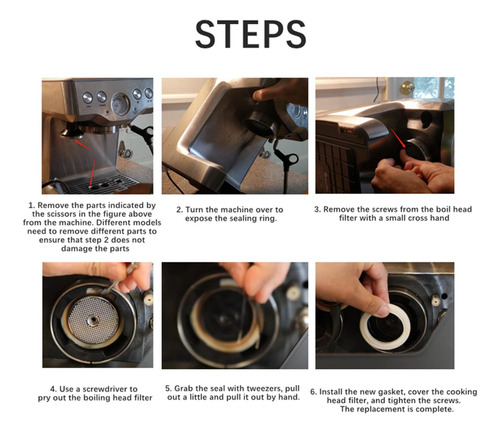 STEPS

1. Remove the parts indicated by the scissors in the figure above from the machine. Different models need to remove different parts to ensure that step 2 does not damage the parts

2. Turn the machine over to expose the sealing ring.

3. Remove the screws from the boil head filter with a small cross hand

4. Use a screwdriver to pry out the boiling head filter

5. Grab the seal with tweezers, pull out a little and pull it out by hand.

6. Install the new gasket, cover the cooking head filter, and tighten the screws. The replacement is complete.