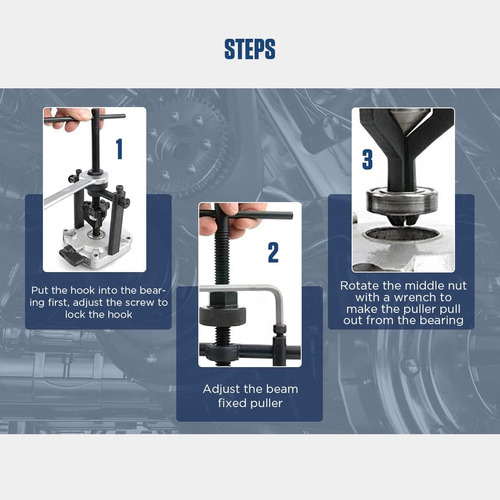 STEPS

1

Put the hook into the bearing first, adjust the screw to lock the hook

2

Adjust the beam fixed puller

3

Rotate the middle nut with a wrench to make the puller pull out from the bearing