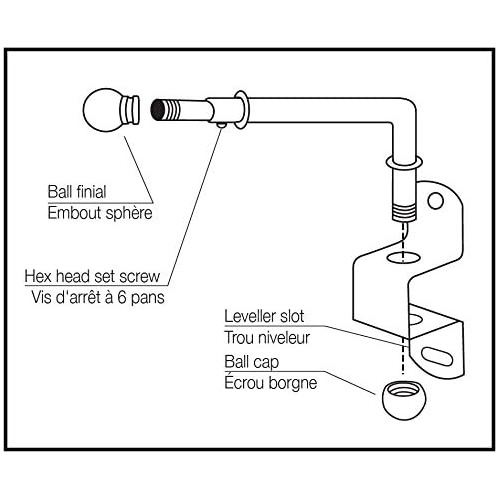 Ball finial
Embout sphère

Hex head set screw
Vis d'arrêt à 6 pans

Leveller slot
Trou niveleur

Ball cap
Écrou borgne