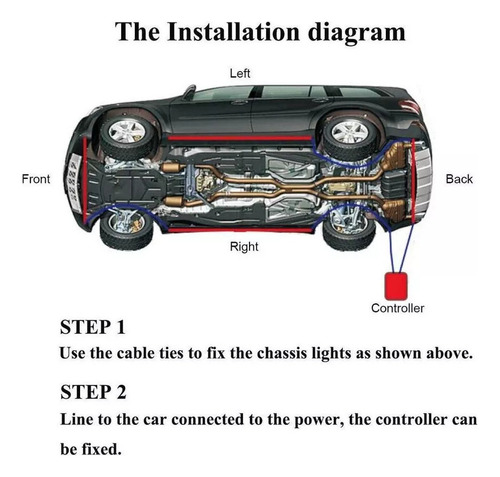 The Installation diagram

Left

Front

Back

Right

Controller

STEP 1

Use the cable ties to fix the chassis lights as shown above.

STEP 2

Line to the car connected to the power, the controller can be fixed.